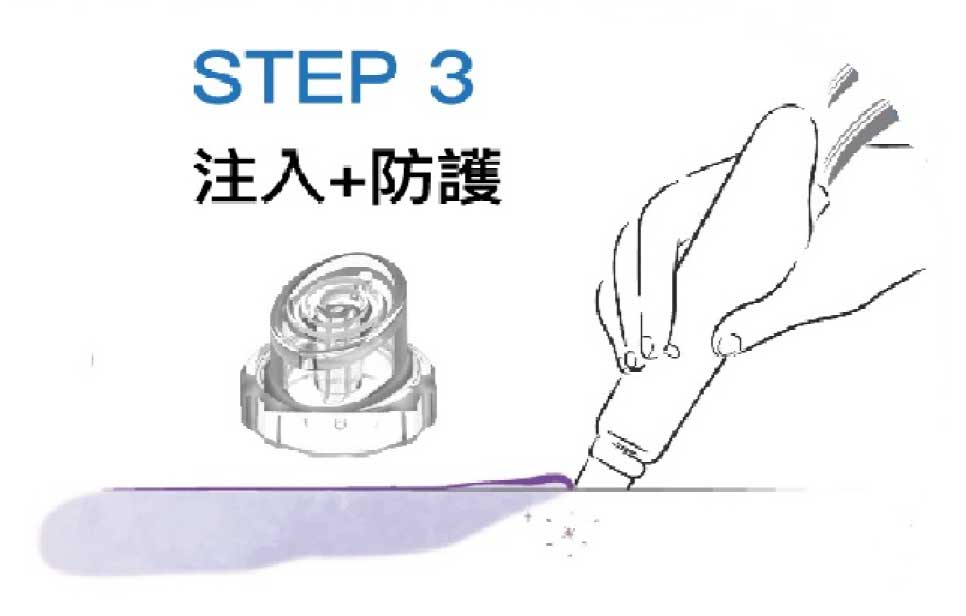 STEP 3
注入+防護